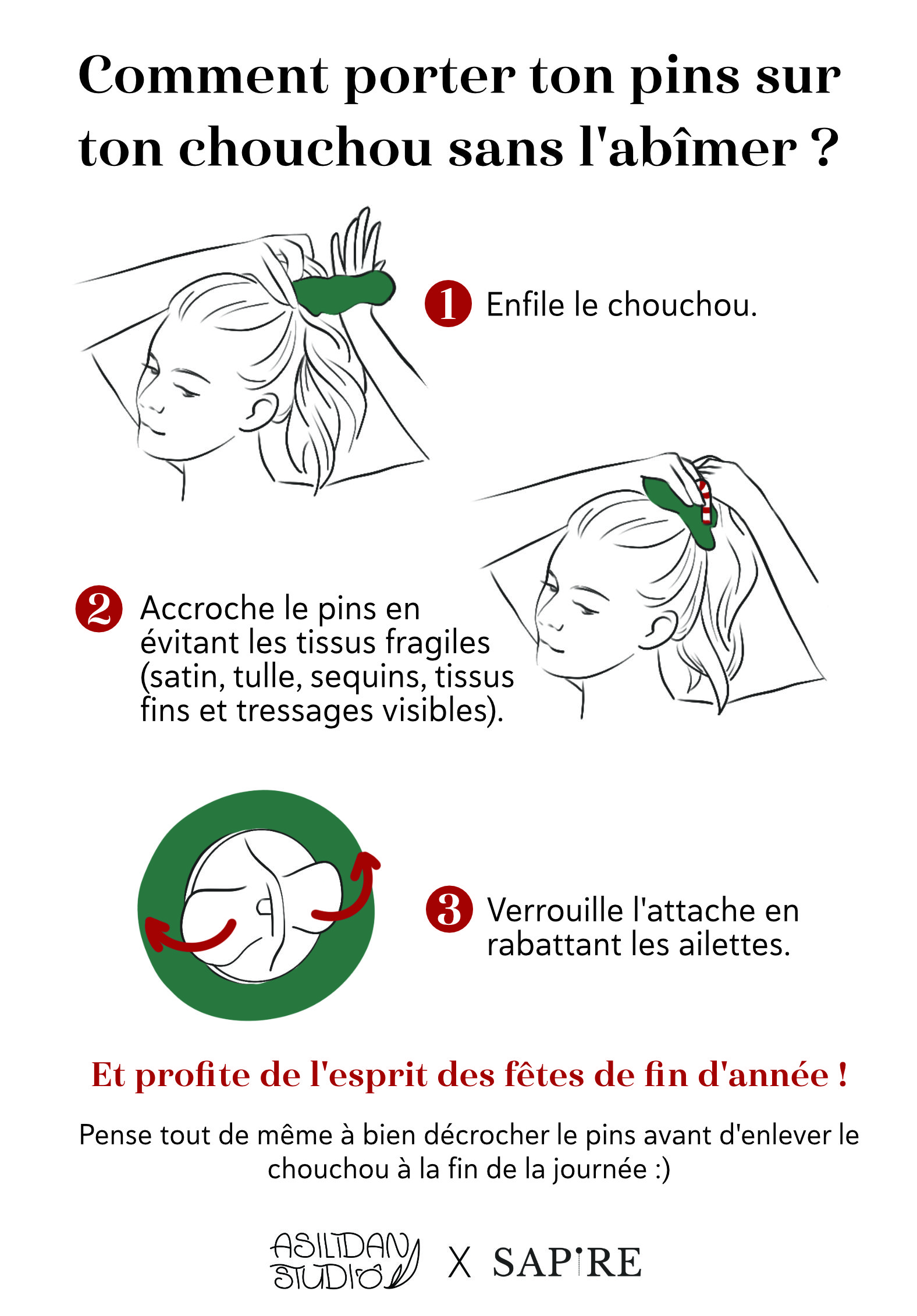 Comment porter ton pins sur ton chouchou sans l'abîmer ?

1 Enfile le chouchou.

2 Accroche le pins en évitant les tissus fragiles (satin, tulle, sequins, tissus fins et tressages visibles).

3 Verrouille l'attache en rabattant les ailettes.

Et profite de l'esprit des fêtes de fin d'année !

Pense tout de même à bien décrocher le pins avant d'enlever le chouchou à la fin de la journée :)

ASILIDAN STUDIO X SAPIRE